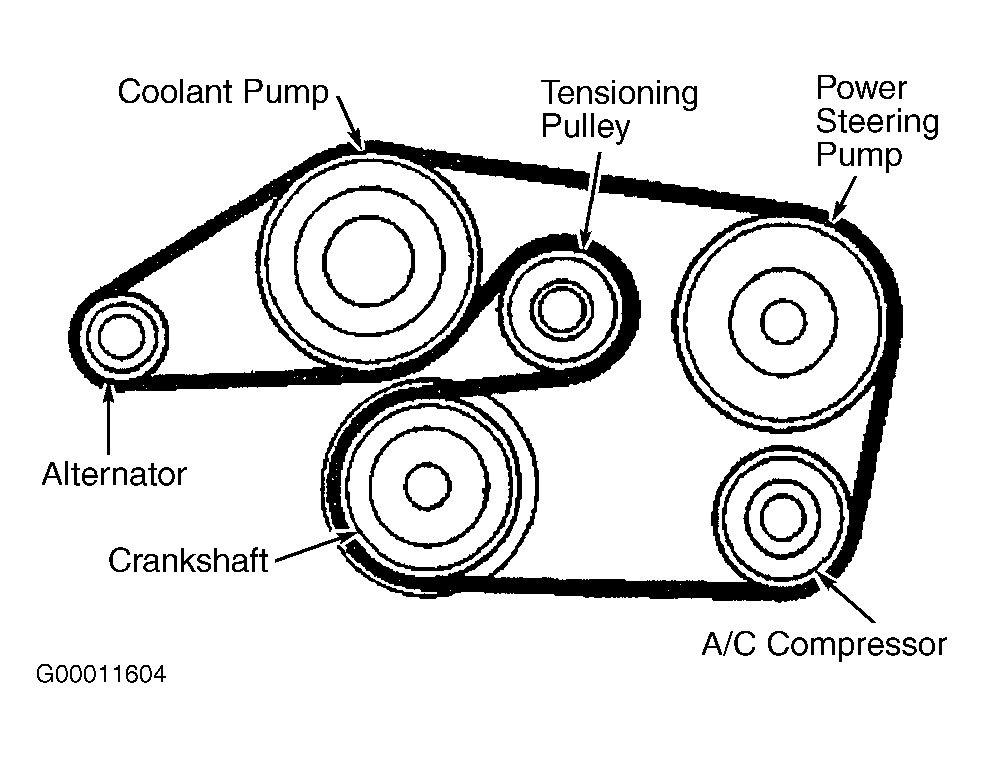 Coolant Pump

Tensioning Pulley

Power Steering Pump

Alternator

Crankshaft

A/C Compressor

G00011604