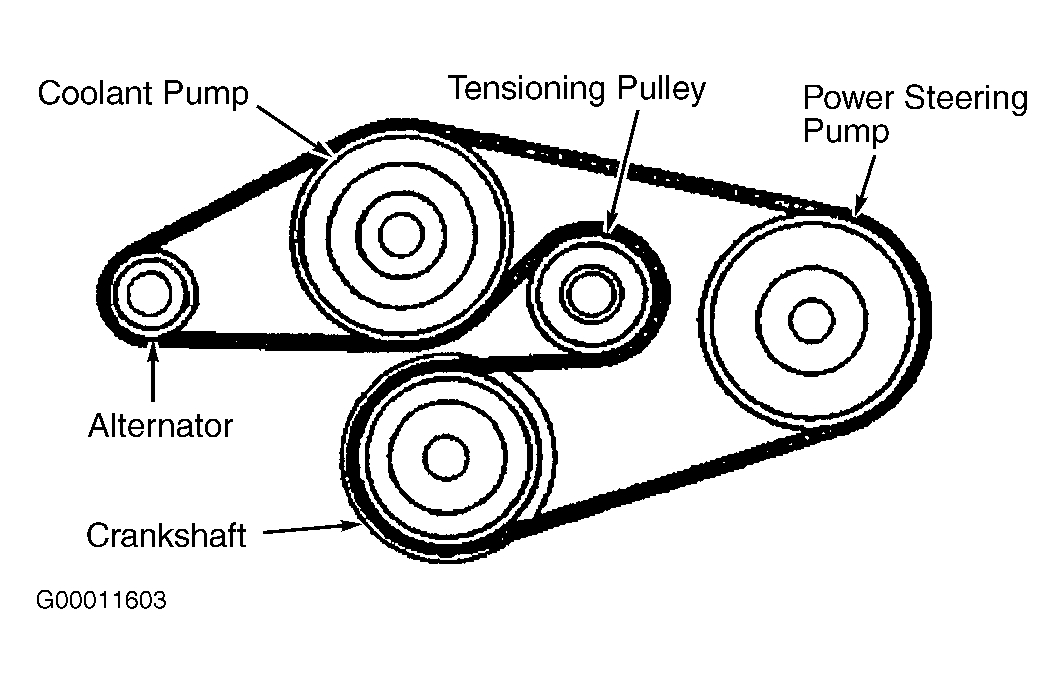 Coolant Pump
Tensioning Pulley
Power Steering Pump
Alternator
Crankshaft
G00011603