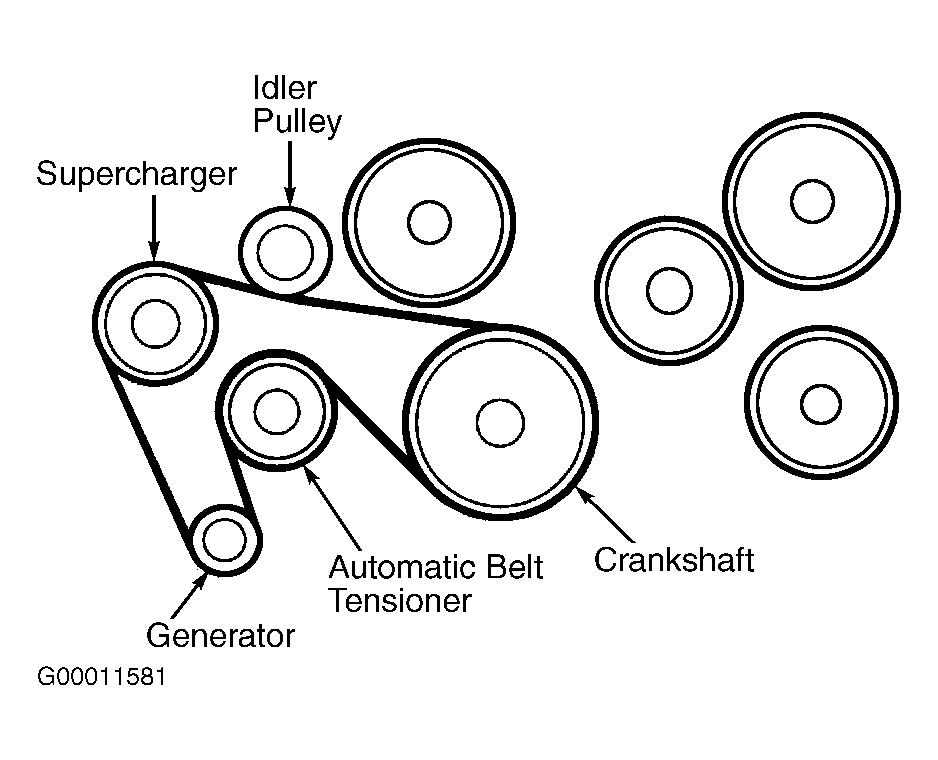 Idler Pulley

Supercharger

Automatic Belt Tensioner

Crankshaft

Generator

G00011581