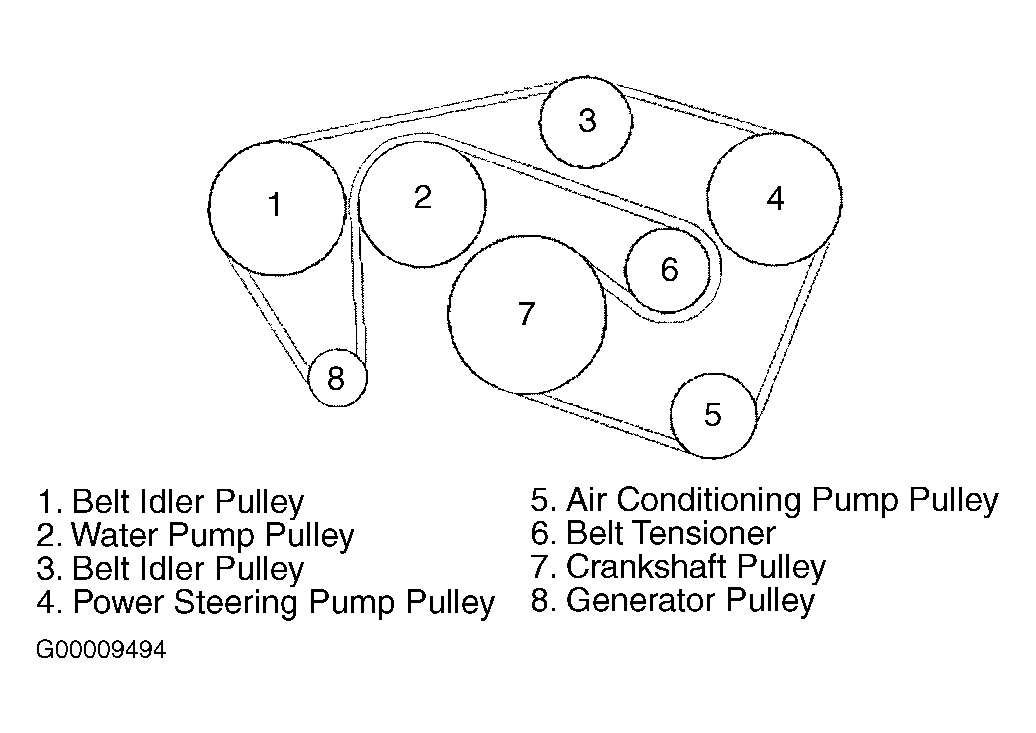 3
1
2
4
6
7
8
5

1. Belt Idler Pulley
2. Water Pump Pulley
3. Belt Idler Pulley
4. Power Steering Pump Pulley

5. Air Conditioning Pump Pulley
6. Belt Tensioner
7. Crankshaft Pulley
8. Generator Pulley

G00009494