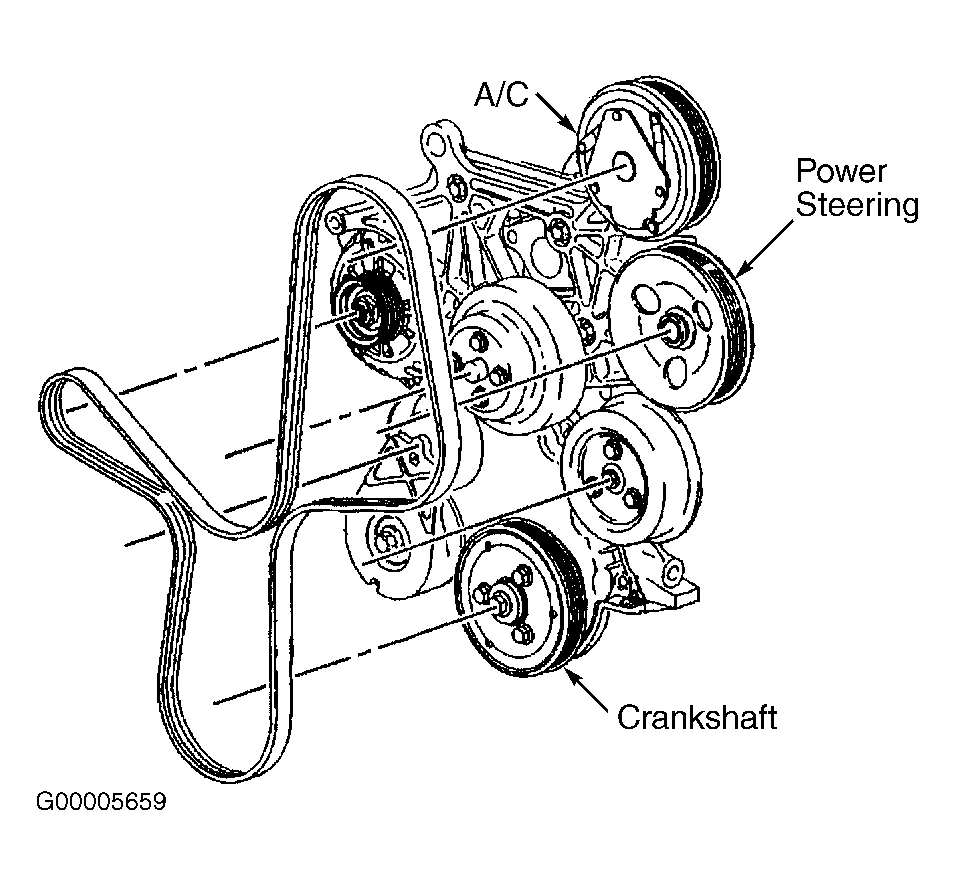 A/C

Power Steering

Crankshaft

G00005659