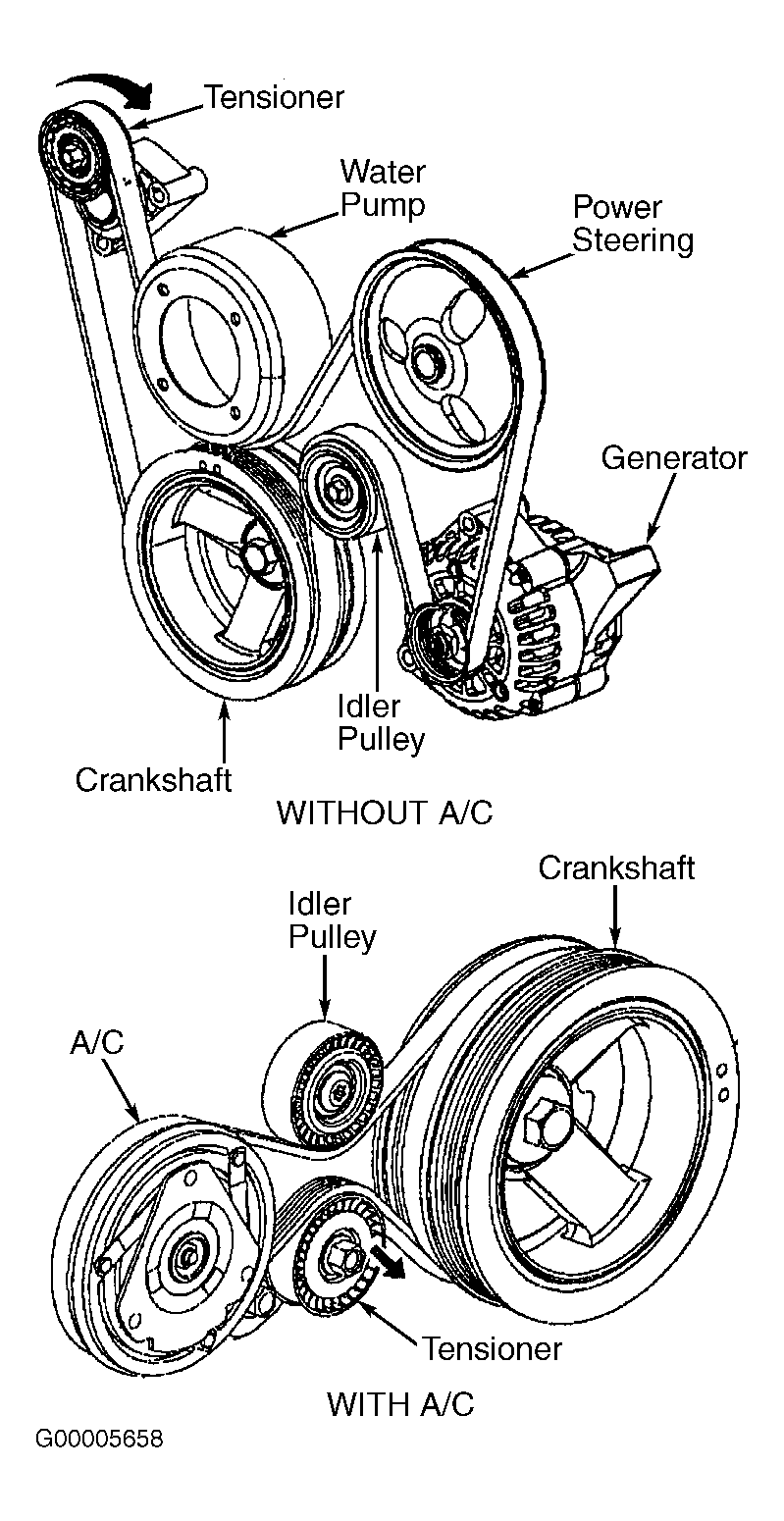 Tensioner

Water Pump

Power Steering

Generator

Idler Pulley

Crankshaft

WITHOUT A/C

Crankshaft

Idler Pulley

A/C

Tensioner

WITH A/C

G00005658