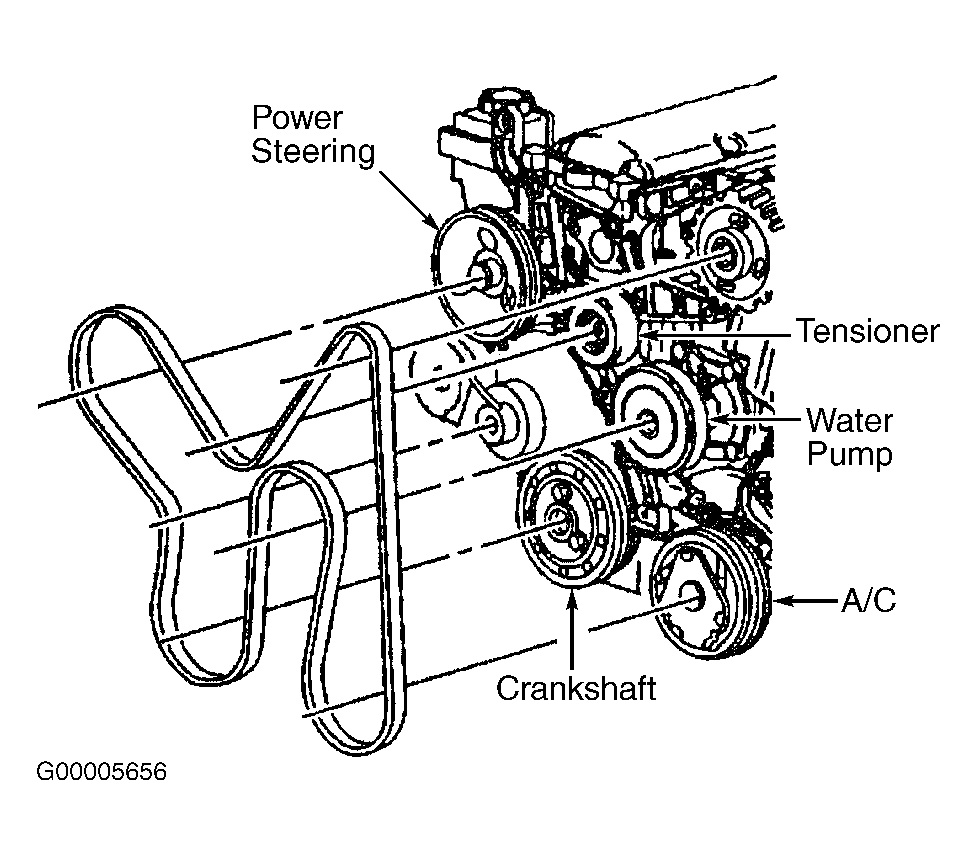 Power Steering

Tensioner

Water Pump

A/C

Crankshaft

G00005656