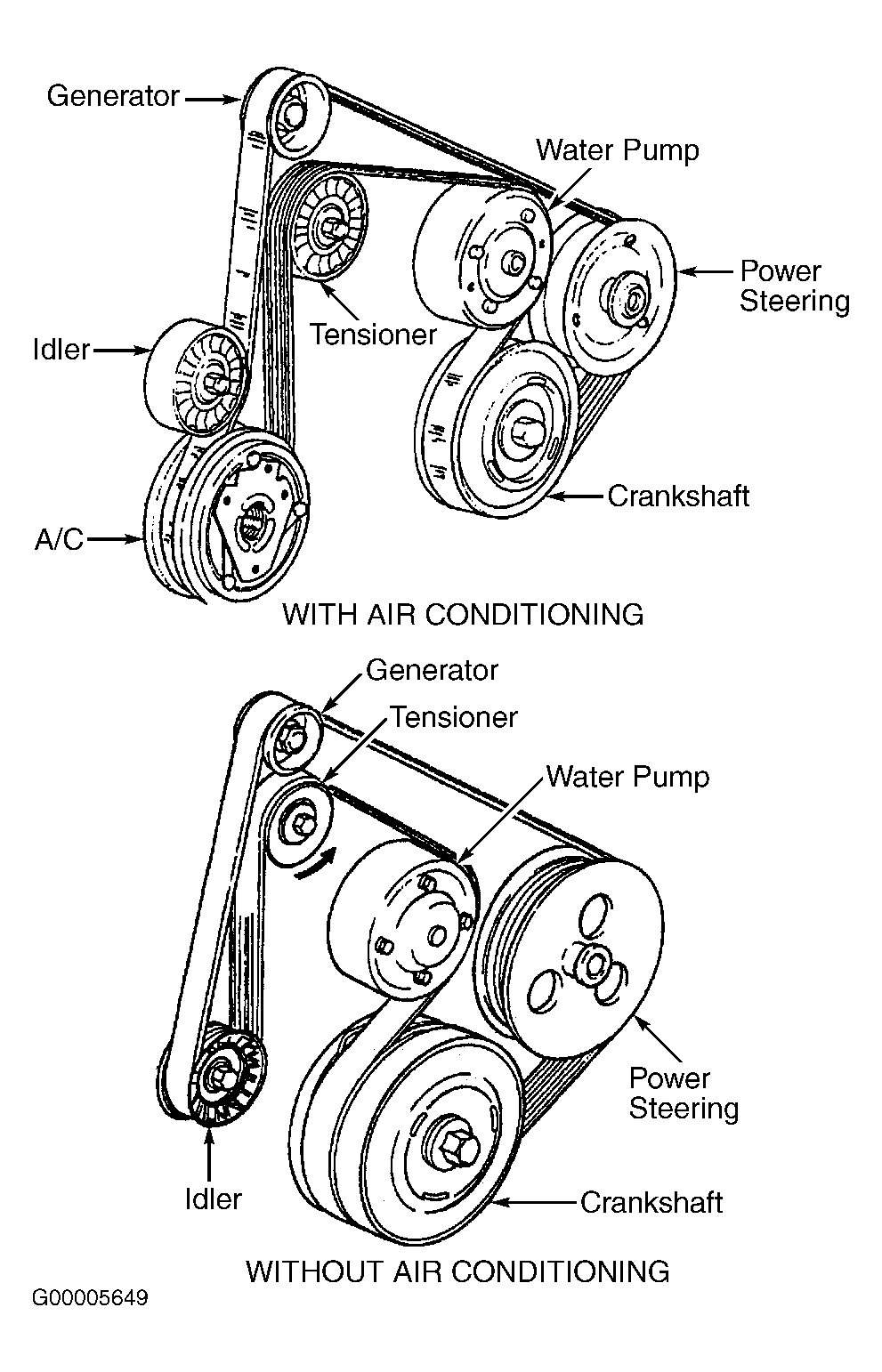 Generator
Water Pump
Power Steering
Tensioner
Idler
Crankshaft
A/C
WITH AIR CONDITIONING

Generator
Tensioner
Water Pump
Power Steering
Idler
Crankshaft
WITHOUT AIR CONDITIONING

G00005649