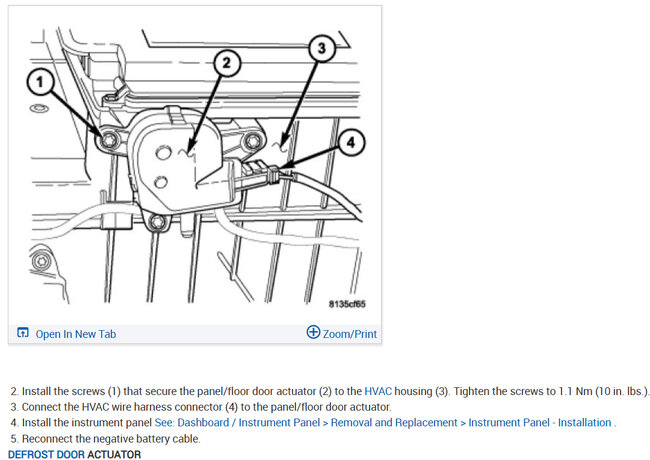 1
2
3
4
8135cf65

Open In New Tab
Zoom/Print

2. Install the screws (1) that secure the panel/floor door actuator (2) to the HVAC housing (3). Tighten the screws to 1.1 Nm (10 in. lbs.).
3. Connect the HVAC wire harness connector (4) to the panel/floor door actuator.
4. Install the instrument panel See: Dashboard / Instrument Panel > Removal and Replacement > Instrument Panel - Installation .
5. Reconnect the negative battery cable.
DEFROST DOOR ACTUATOR