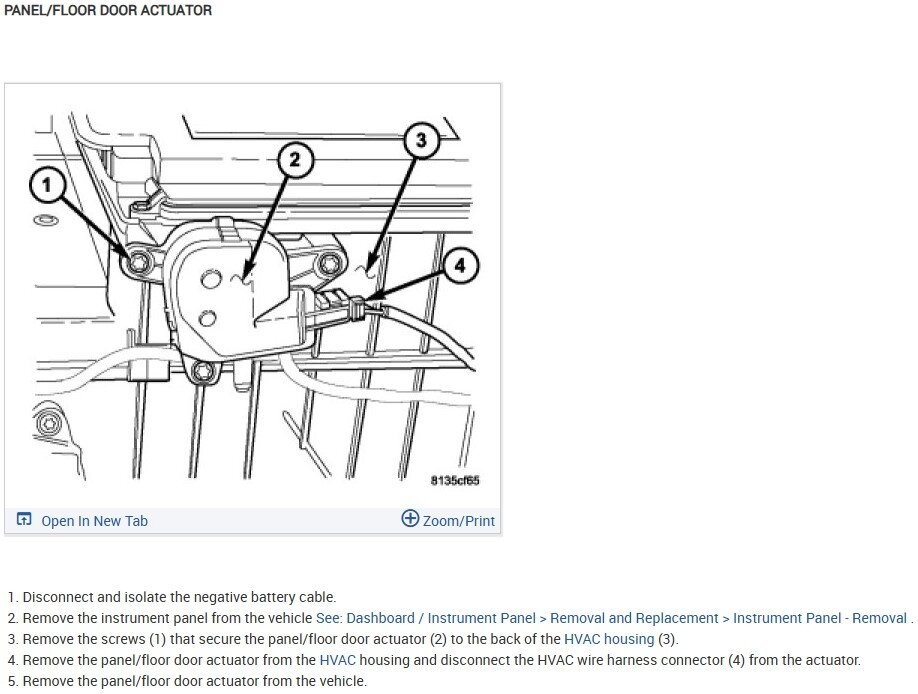 PANEL/FLOOR DOOR ACTUATOR

1

2

3

4

8135cf65

Open In New Tab

Zoom/Print

1. Disconnect and isolate the negative battery cable.
2. Remove the instrument panel from the vehicle See: Dashboard / Instrument Panel > Removal and Replacement > Instrument Panel - Removal .
3. Remove the screws (1) that secure the panel/floor door actuator (2) to the back of the HVAC housing (3).
4. Remove the panel/floor door actuator from the HVAC housing and disconnect the HVAC wire harness connector (4) from the actuator.
5. Remove the panel/floor door actuator from the vehicle.