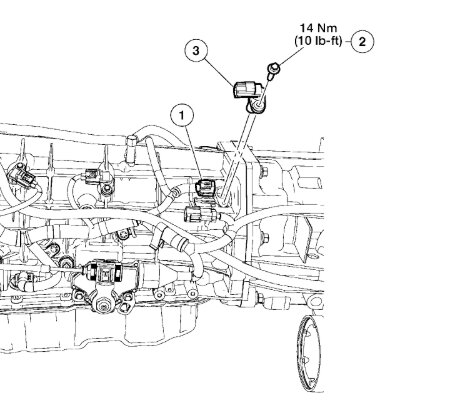 14 Nm
(10 lb-ft)
2
3
1