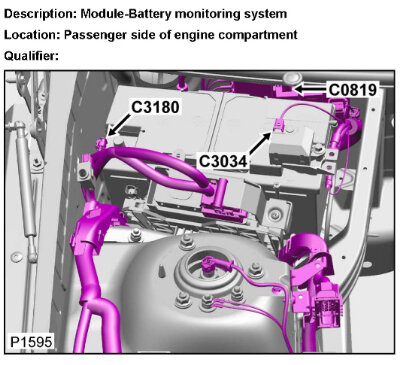 Description: Module-Battery monitoring system

Location: Passenger side of engine compartment

Qualifier:

C0819

C3180

C3034

P1595