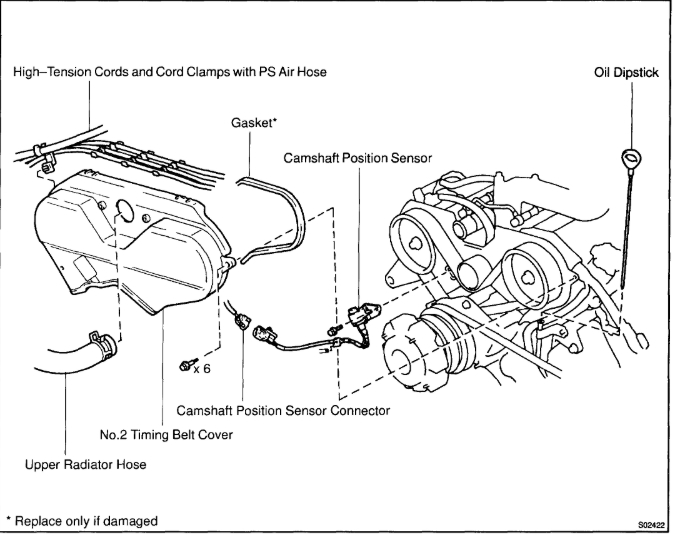 High–Tension Cords and Cord Clamps with PS Air Hose

Oil Dipstick

Gasket*

Camshaft Position Sensor

x 6

Camshaft Position Sensor Connector

No.2 Timing Belt Cover

Upper Radiator Hose

* Replace only if damaged

S02422