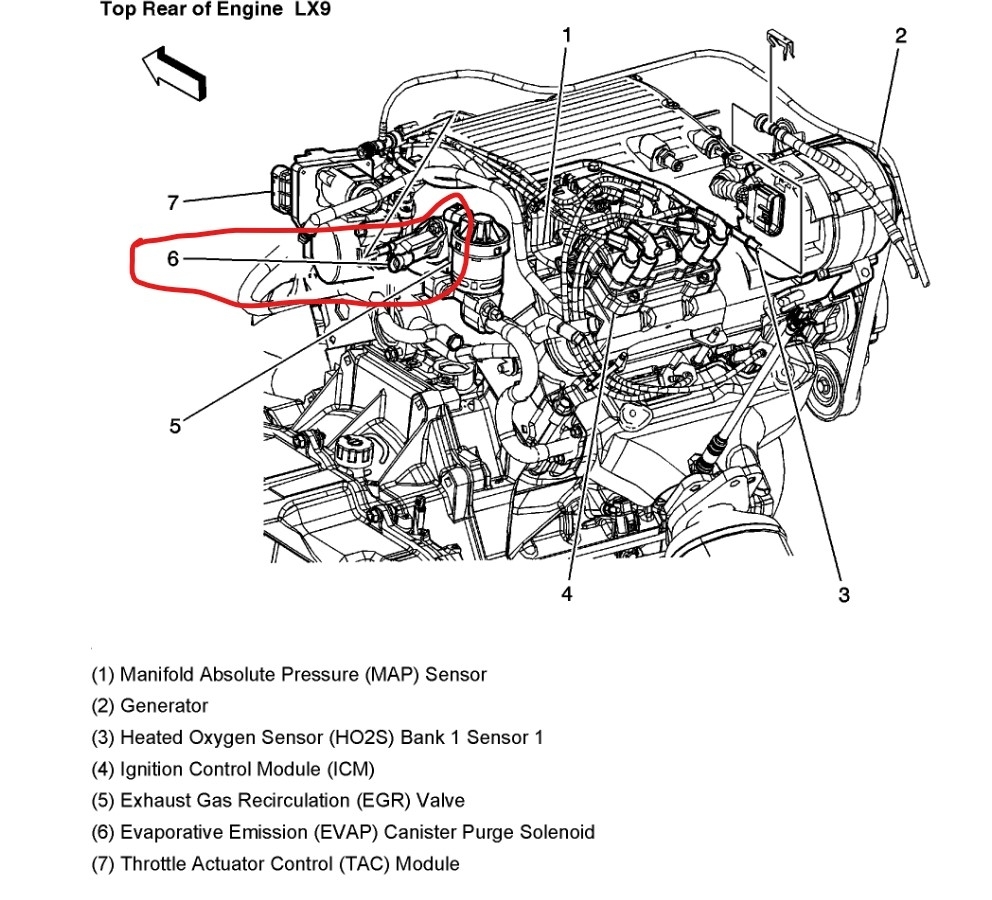 Top Rear of Engine LX9

1
2
7
6
5
4
3

(1) Manifold Absolute Pressure (MAP) Sensor
(2) Generator
(3) Heated Oxygen Sensor (HO2S) Bank 1 Sensor 1
(4) Ignition Control Module (ICM)
(5) Exhaust Gas Recirculation (EGR) Valve
(6) Evaporative Emission (EVAP) Canister Purge Solenoid
(7) Throttle Actuator Control (TAC) Module