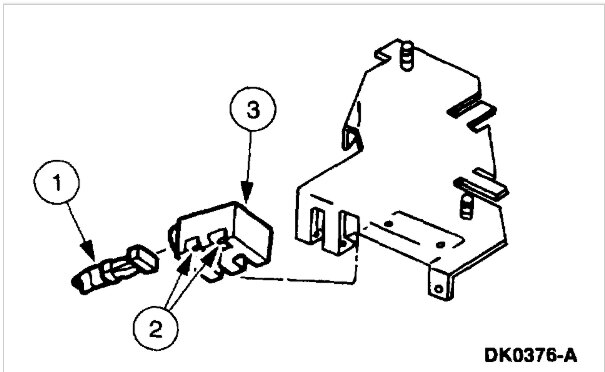 3

1

2

DK0376-A