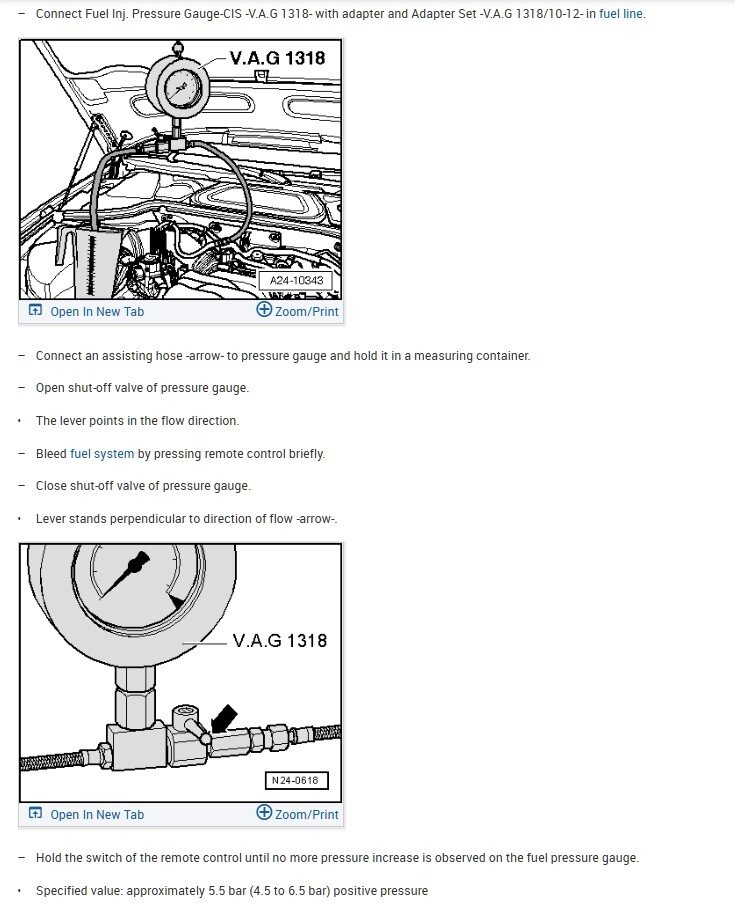 – Connect Fuel Inj. Pressure Gauge-CIS -V.A.G 1318- with adapter and Adapter Set -V.A.G 1318/10-12- in fuel line.

V.A.G 1318

A24-10343

Open In New Tab Zoom/Print

– Connect an assisting hose -arrow- to pressure gauge and hold it in a measuring container.

– Open shut-off valve of pressure gauge.

• The lever points in the flow direction.

– Bleed fuel system by pressing remote control briefly.

– Close shut-off valve of pressure gauge.

• Lever stands perpendicular to direction of flow -arrow-.

V.A.G 1318

N24-0618

Open In New Tab Zoom/Print

– Hold the switch of the remote control until no more pressure increase is observed on the fuel pressure gauge.

• Specified value: approximately 5.5 bar (4.5 to 6.5 bar) positive pressure