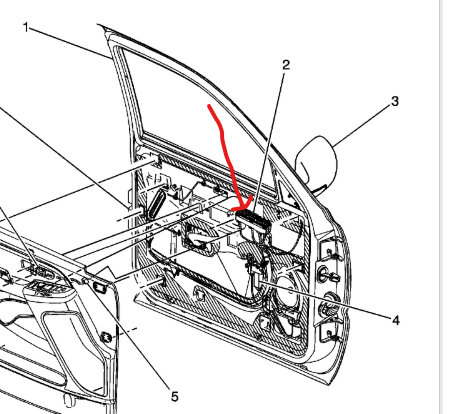 1
2
3
4
5