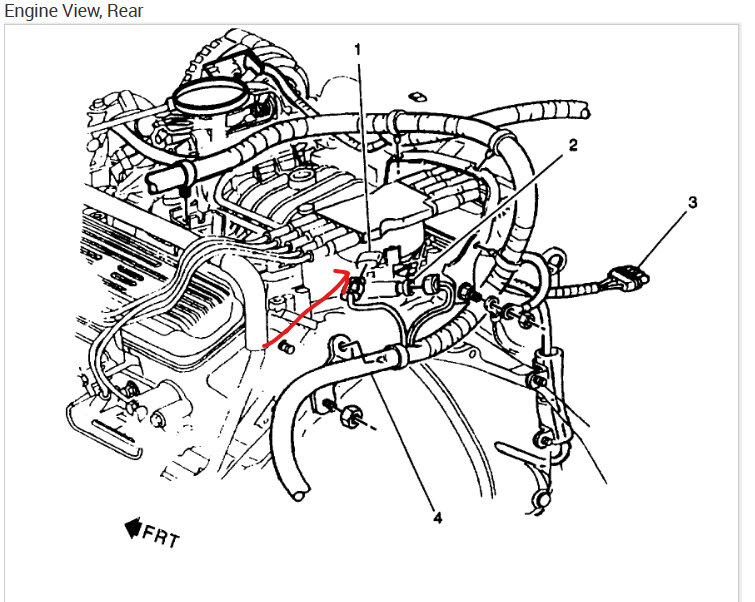 Engine View, Rear

1

2

3

4

FRT