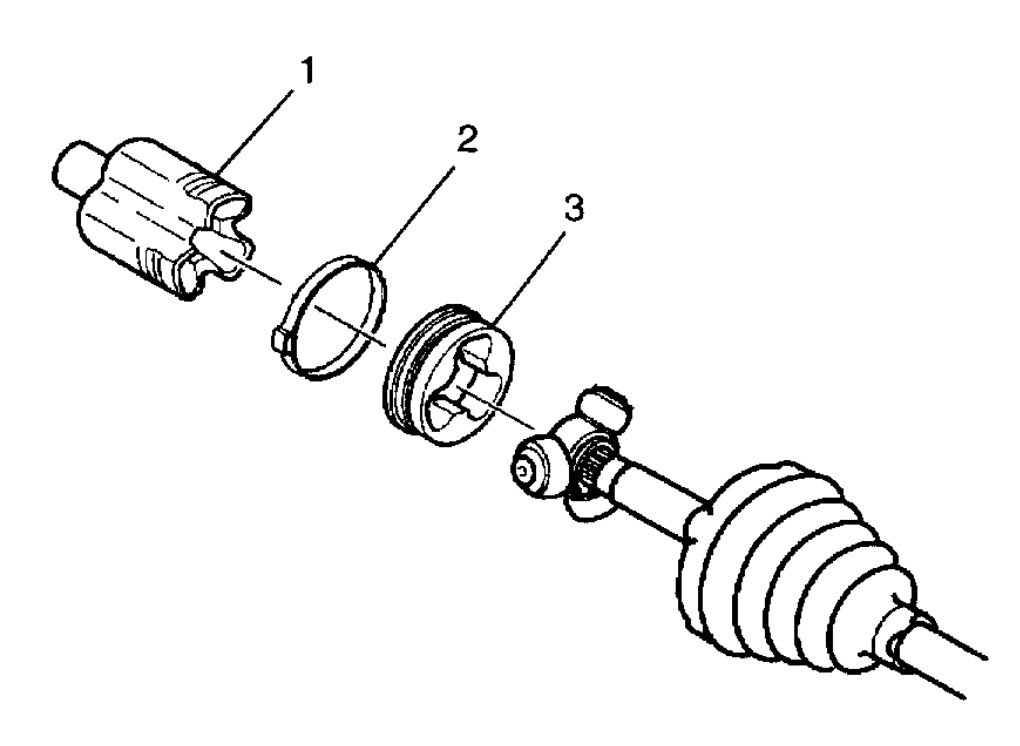 1
2
3