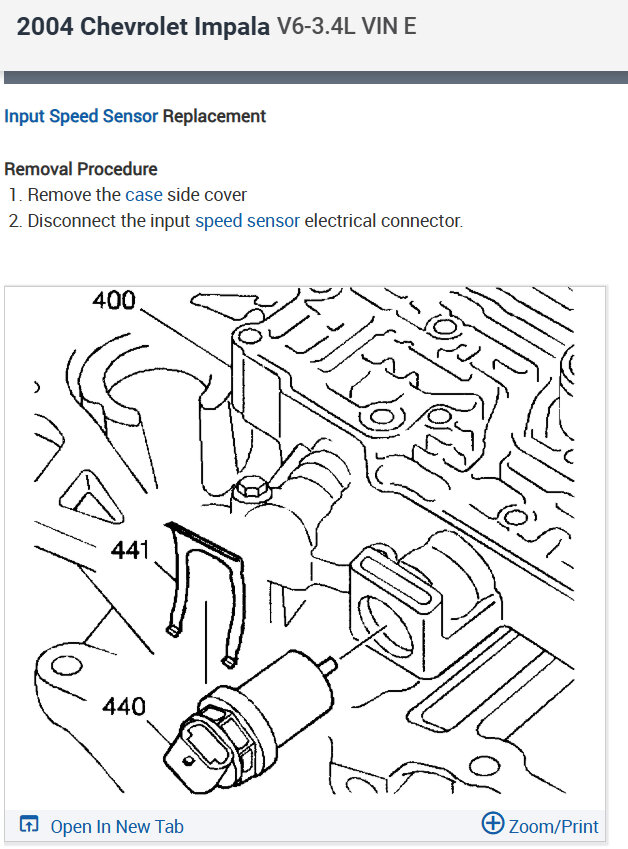 2004 Chevrolet Impala V6-3.4L VIN E

Input Speed Sensor Replacement

Removal Procedure
1. Remove the case side cover
2. Disconnect the input speed sensor electrical connector.

400

441

440

Open In New Tab

Zoom/Print