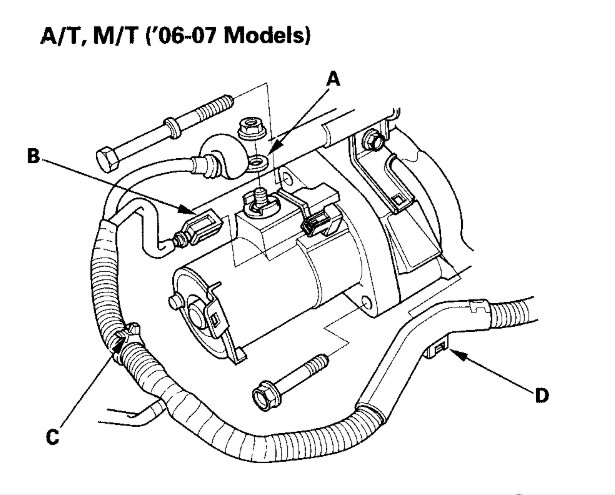 A/T, M/T ('06-07 Models)

A

B

C

D