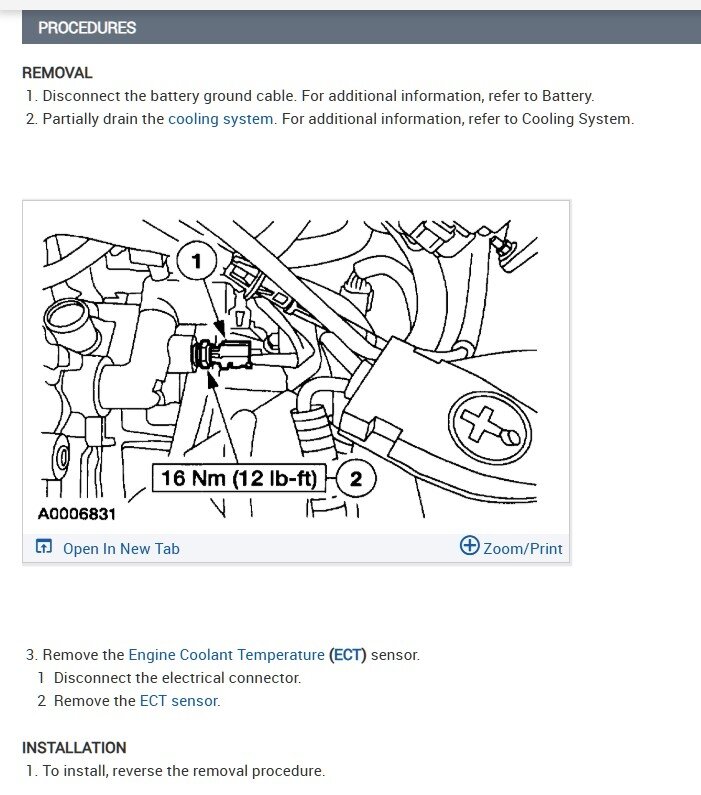 PROCEDURES

REMOVAL

1. Disconnect the battery ground cable. For additional information, refer to Battery.
2. Partially drain the cooling system. For additional information, refer to Cooling System.

1

16 Nm (12 lb-ft)

2

A0006831

Open In New Tab

Zoom/Print

3. Remove the Engine Coolant Temperature (ECT) sensor.
1 Disconnect the electrical connector.
2 Remove the ECT sensor.

INSTALLATION

1. To install, reverse the removal procedure.