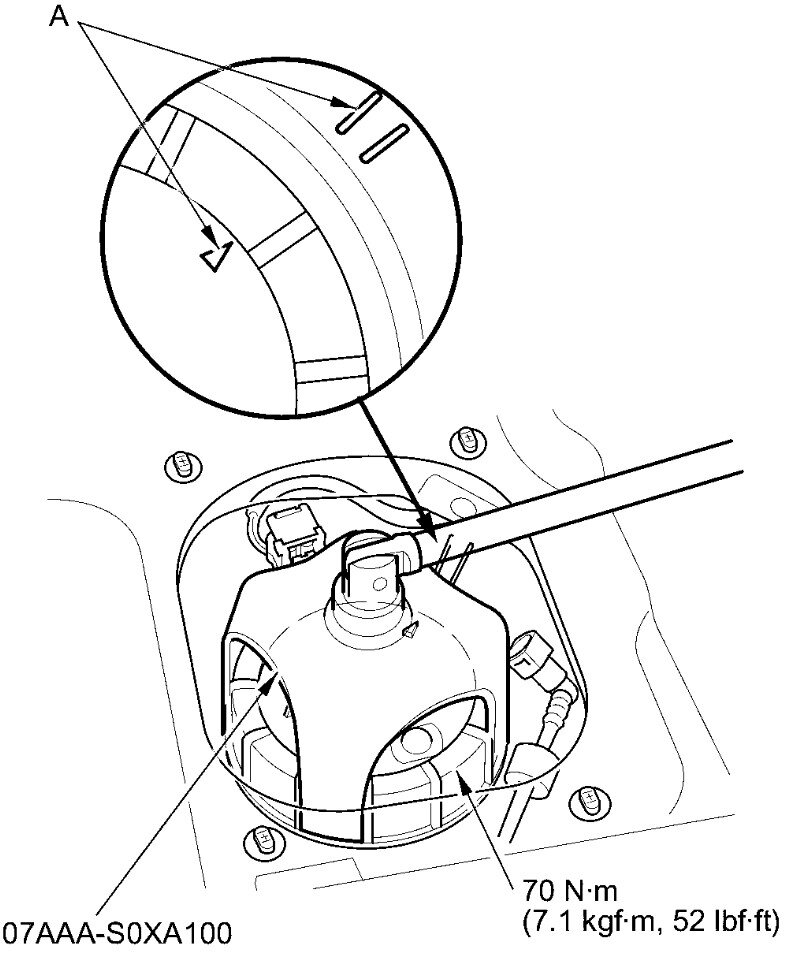 A

70 N·m
(7.1 kgf·m, 52 lbf·ft)

07AAA-S0XA100