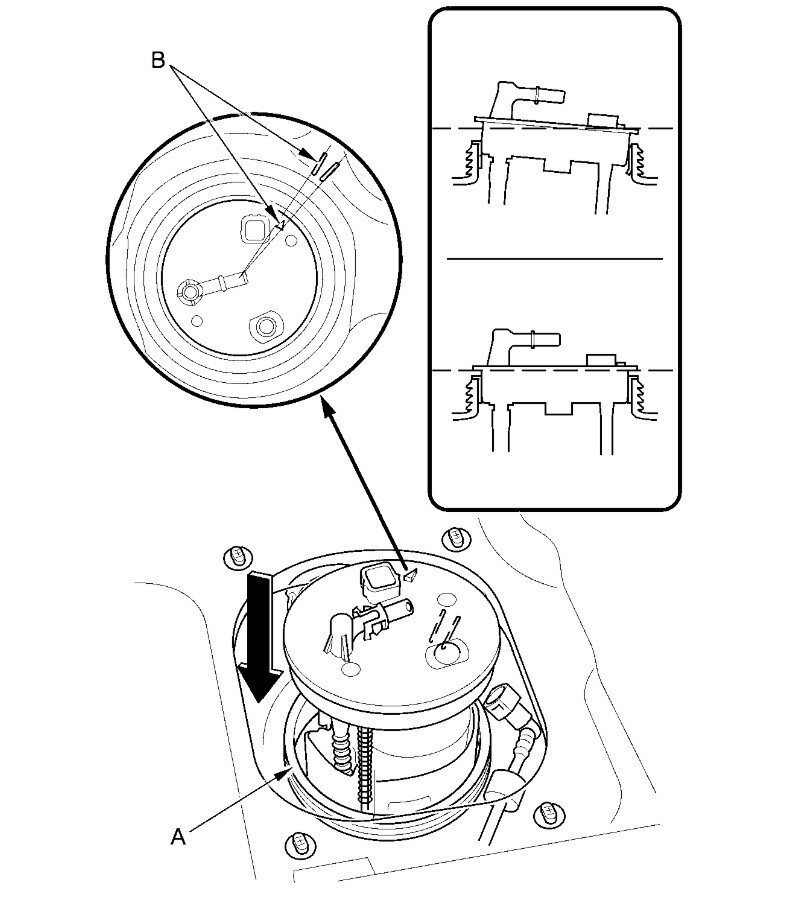 B

A