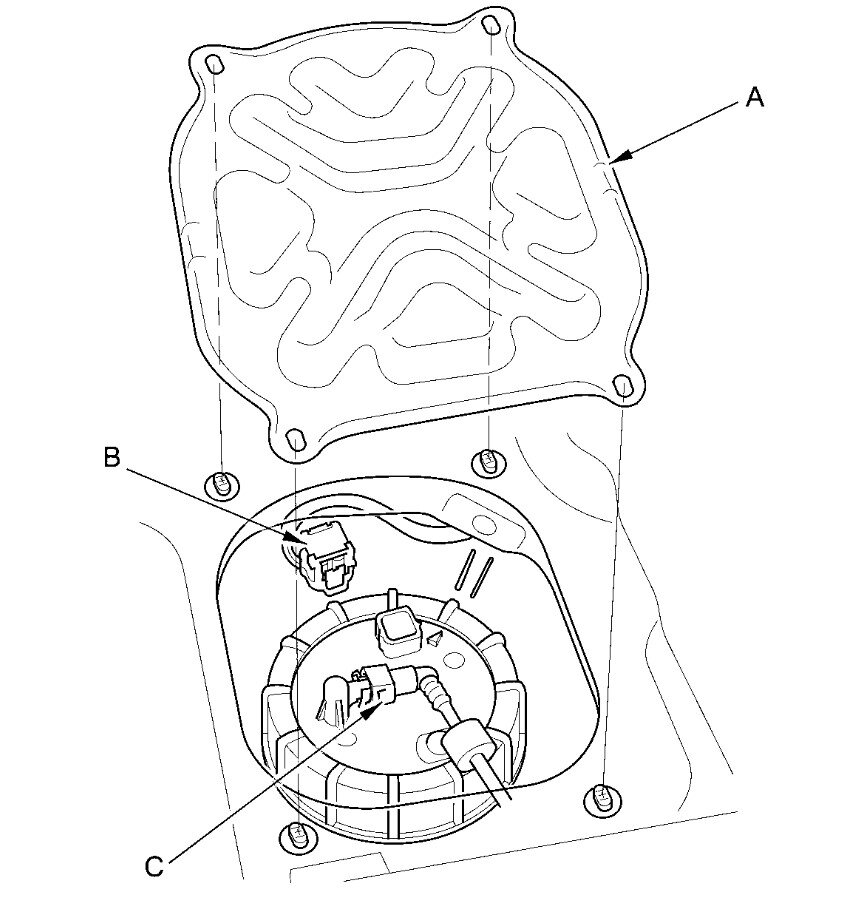 A
B
C