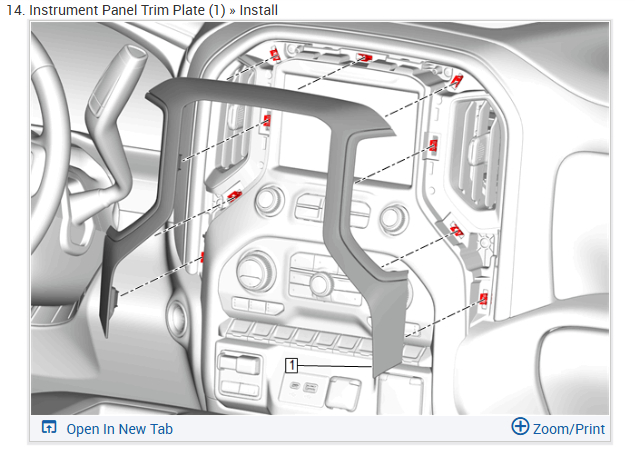 14. Instrument Panel Trim Plate (1) » Install

1

Open In New Tab

Zoom/Print