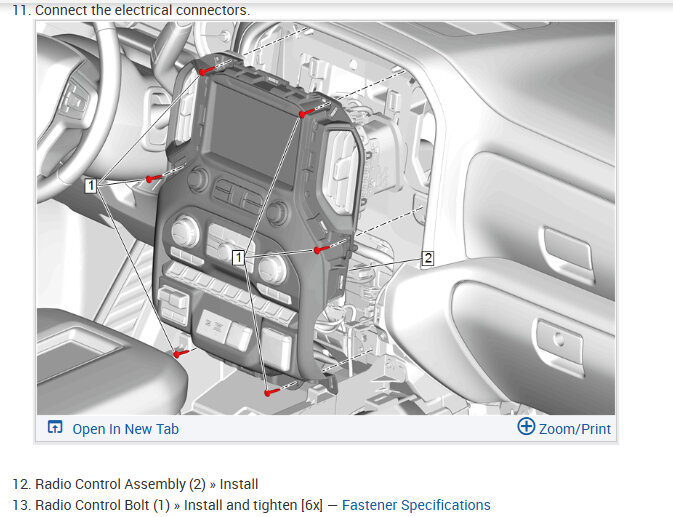 11. Connect the electrical connectors.

1

1

2

Open In New Tab

Zoom/Print

12. Radio Control Assembly (2) » Install

13. Radio Control Bolt (1) » Install and tighten [6x] — Fastener Specifications