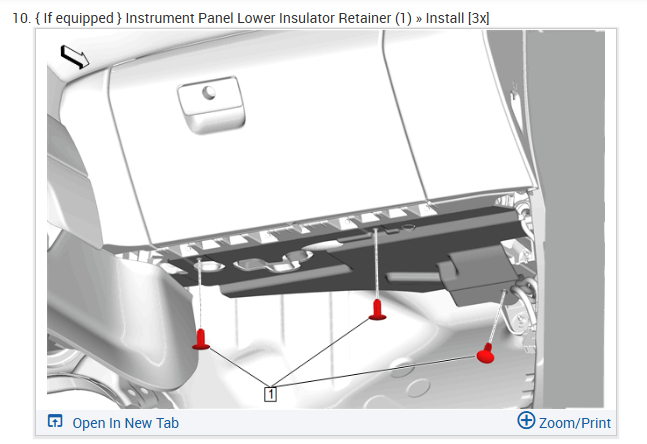 10. { If equipped } Instrument Panel Lower Insulator Retainer (1) » Install [3x]

1

Open In New Tab

Zoom/Print