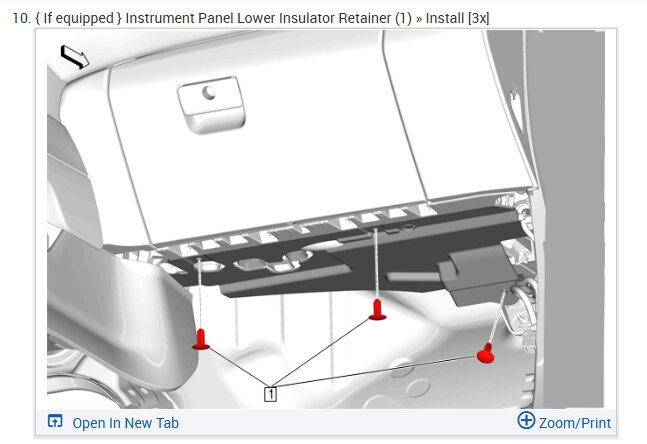 10. { If equipped } Instrument Panel Lower Insulator Retainer (1) » Install [3x]

1

Open In New Tab

Zoom/Print