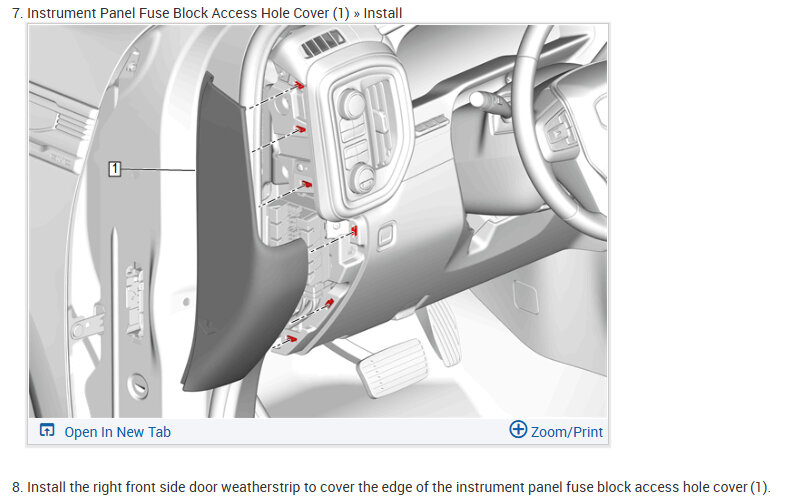 7. Instrument Panel Fuse Block Access Hole Cover (1) » Install

1

Open In New Tab

Zoom/Print

8. Install the right front side door weatherstrip to cover the edge of the instrument panel fuse block access hole cover (1).