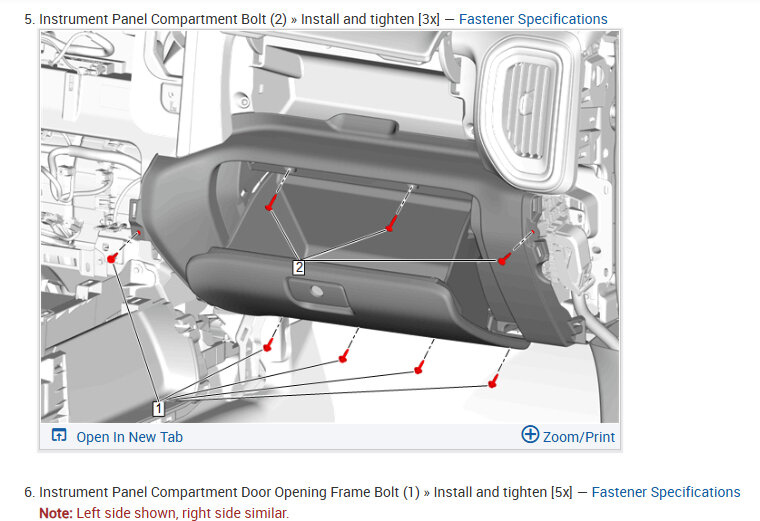 5. Instrument Panel Compartment Bolt (2) » Install and tighten [3x] — Fastener Specifications

2

1

Open In New Tab

Zoom/Print

6. Instrument Panel Compartment Door Opening Frame Bolt (1) » Install and tighten [5x] — Fastener Specifications

Note: Left side shown, right side similar.