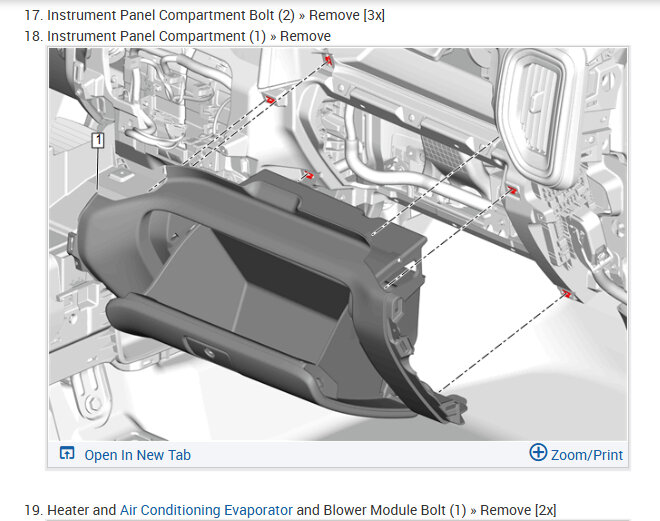 17. Instrument Panel Compartment Bolt (2) » Remove [3x]
18. Instrument Panel Compartment (1) » Remove

1

Open In New Tab

Zoom/Print

19. Heater and Air Conditioning Evaporator and Blower Module Bolt (1) » Remove [2x]