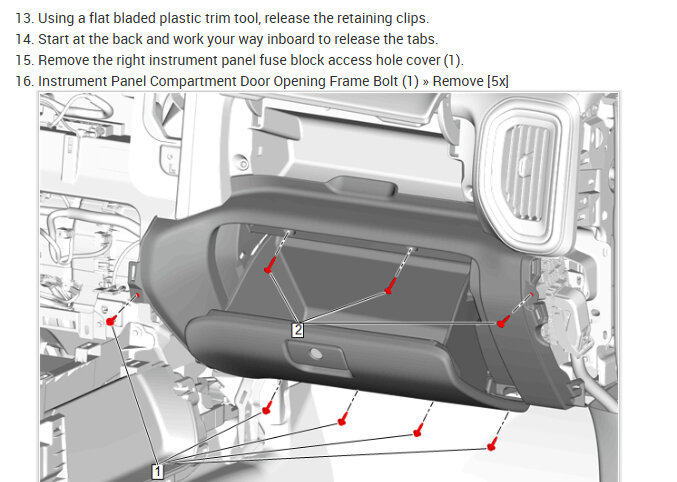 13. Using a flat bladed plastic trim tool, release the retaining clips.
14. Start at the back and work your way inboard to release the tabs.
15. Remove the right instrument panel fuse block access hole cover (1).
16. Instrument Panel Compartment Door Opening Frame Bolt (1) » Remove [5x]

2

1