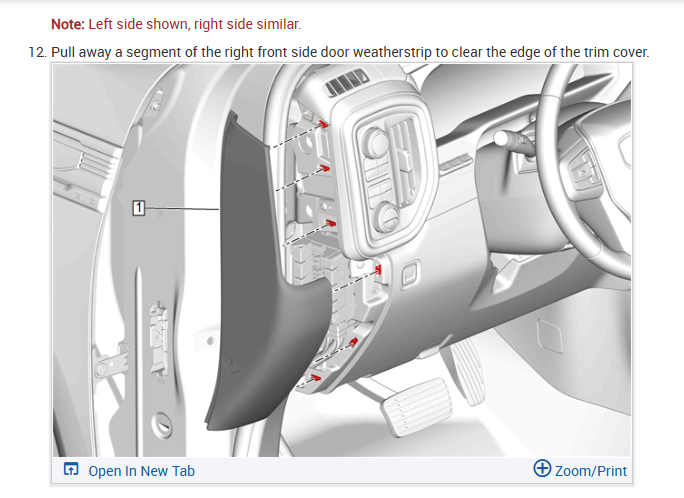 Note: Left side shown, right side similar.

12. Pull away a segment of the right front side door weatherstrip to clear the edge of the trim cover.

1

Open In New Tab

Zoom/Print