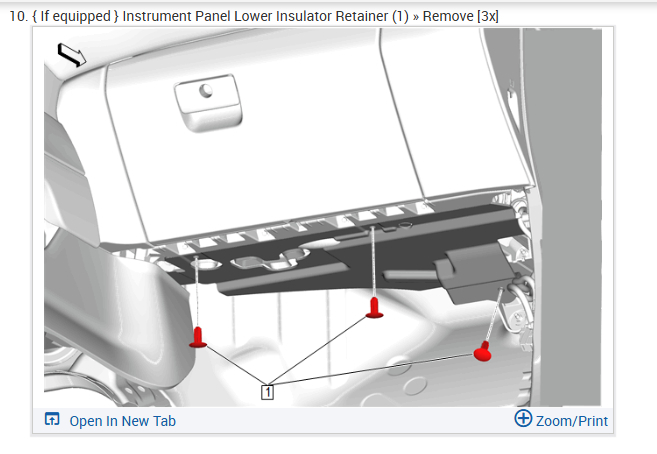 10. { If equipped } Instrument Panel Lower Insulator Retainer (1) » Remove [3x]

1

Open In New Tab

Zoom/Print