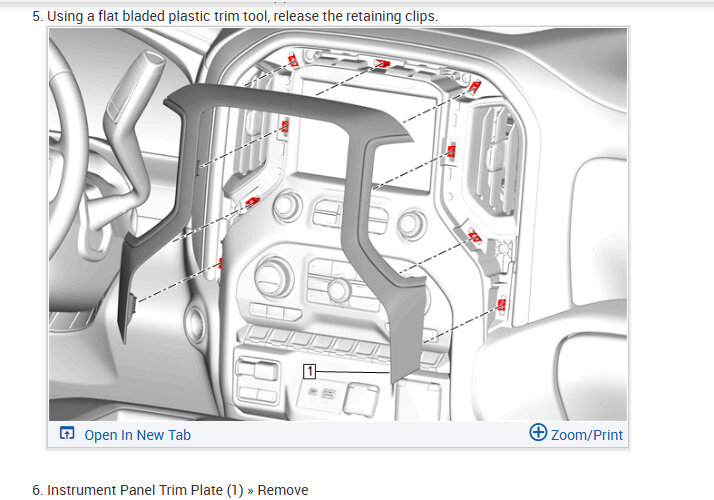 5. Using a flat bladed plastic trim tool, release the retaining clips.

1

Open In New Tab

Zoom/Print

6. Instrument Panel Trim Plate (1) » Remove