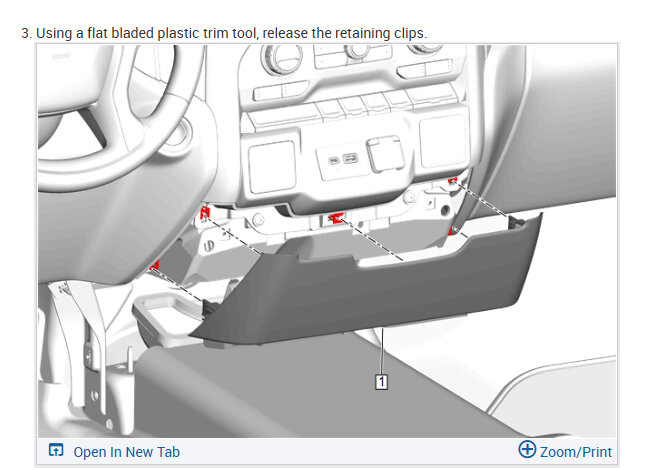 3. Using a flat bladed plastic trim tool, release the retaining clips.

1

Open In New Tab

Zoom/Print