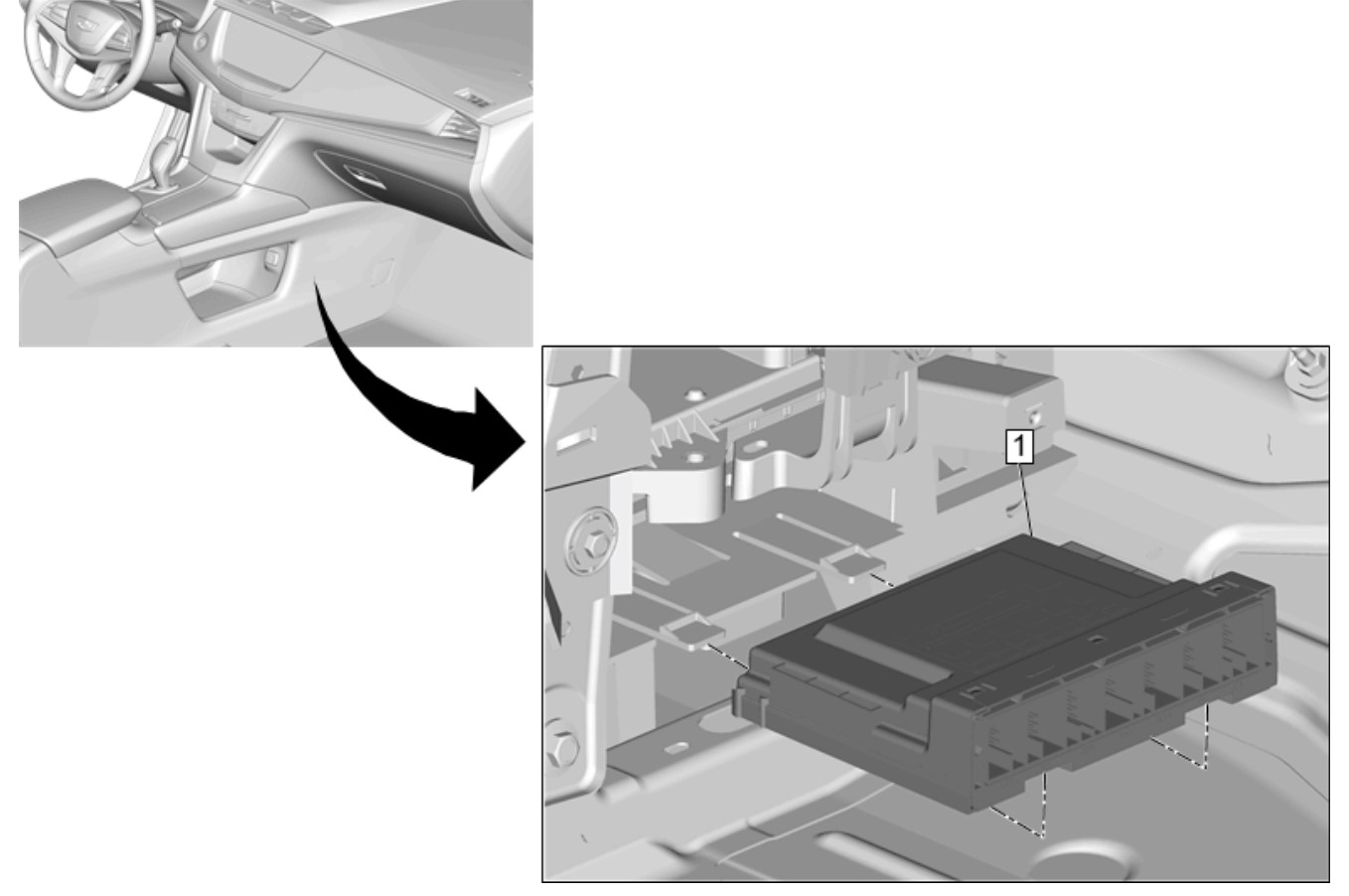 1