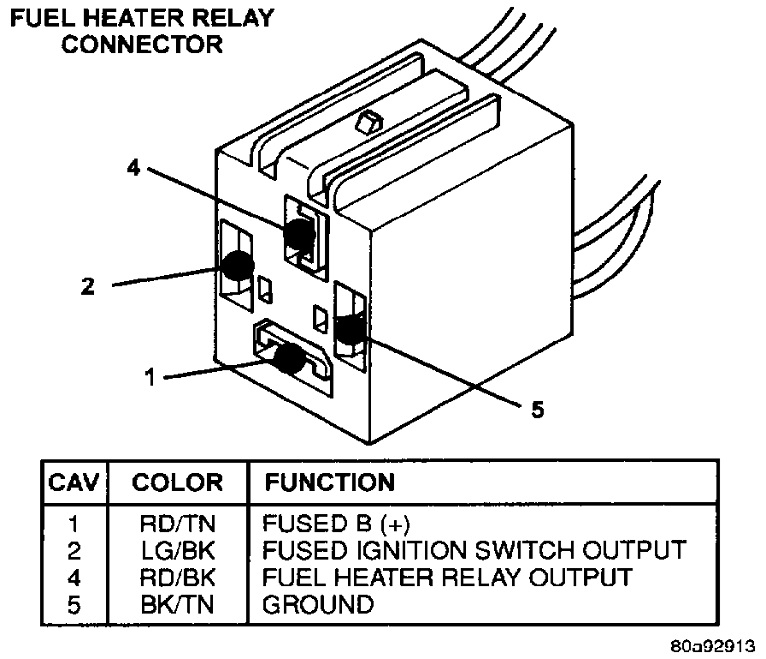 FUEL HEATER RELAY CONNECTOR

4

2

1

5

| CAV | COLOR | FUNCTION |
|---|---|---|
| 1 | RD/TN | FUSED B (+) |
| 2 | LG/BK | FUSED IGNITION SWITCH OUTPUT |
| 4 | RD/BK | FUEL HEATER RELAY OUTPUT |
| 5 | BK/TN | GROUND |

80a92913