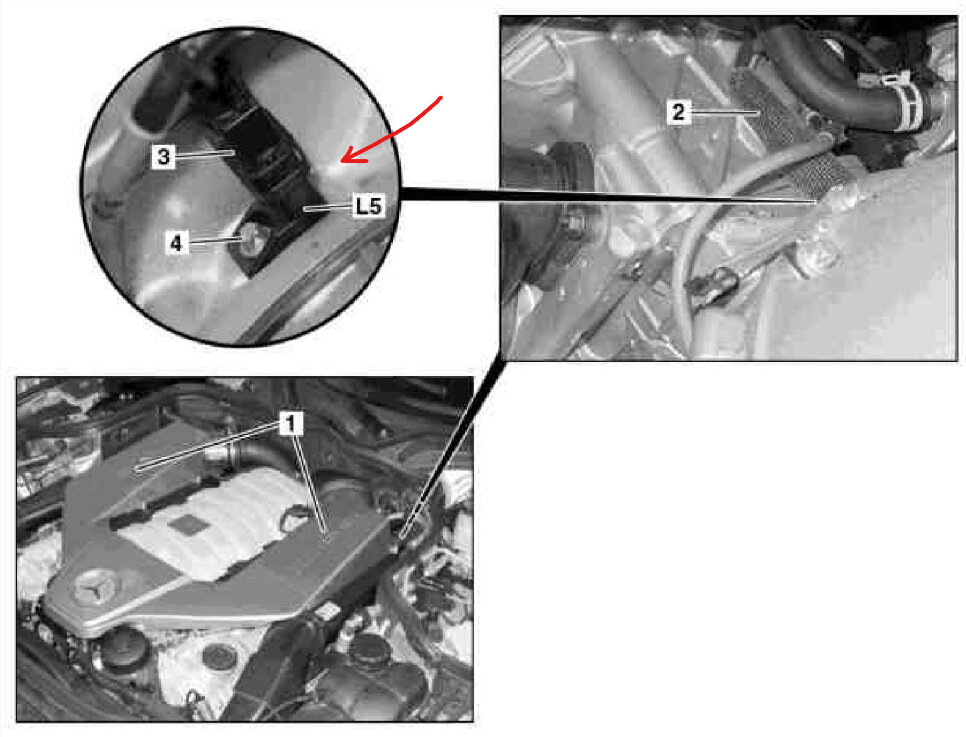 3
L5
4
2
1