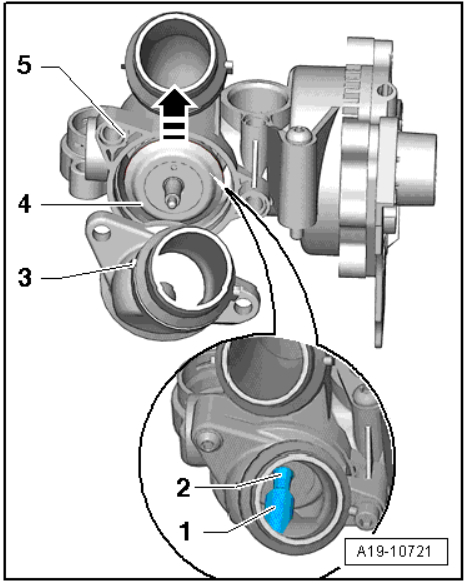 5
4
3
2
1
A19-10721