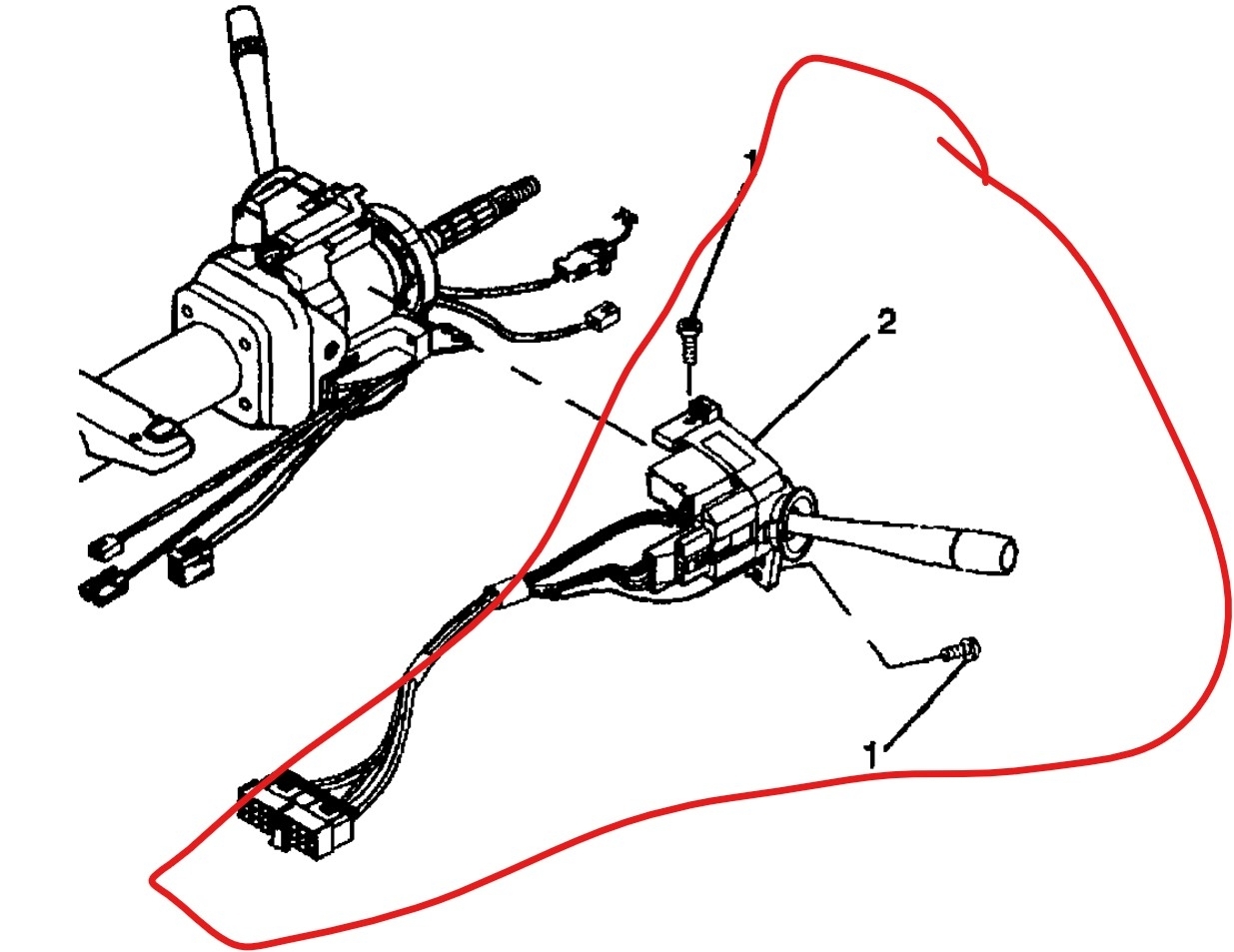 1
2
1