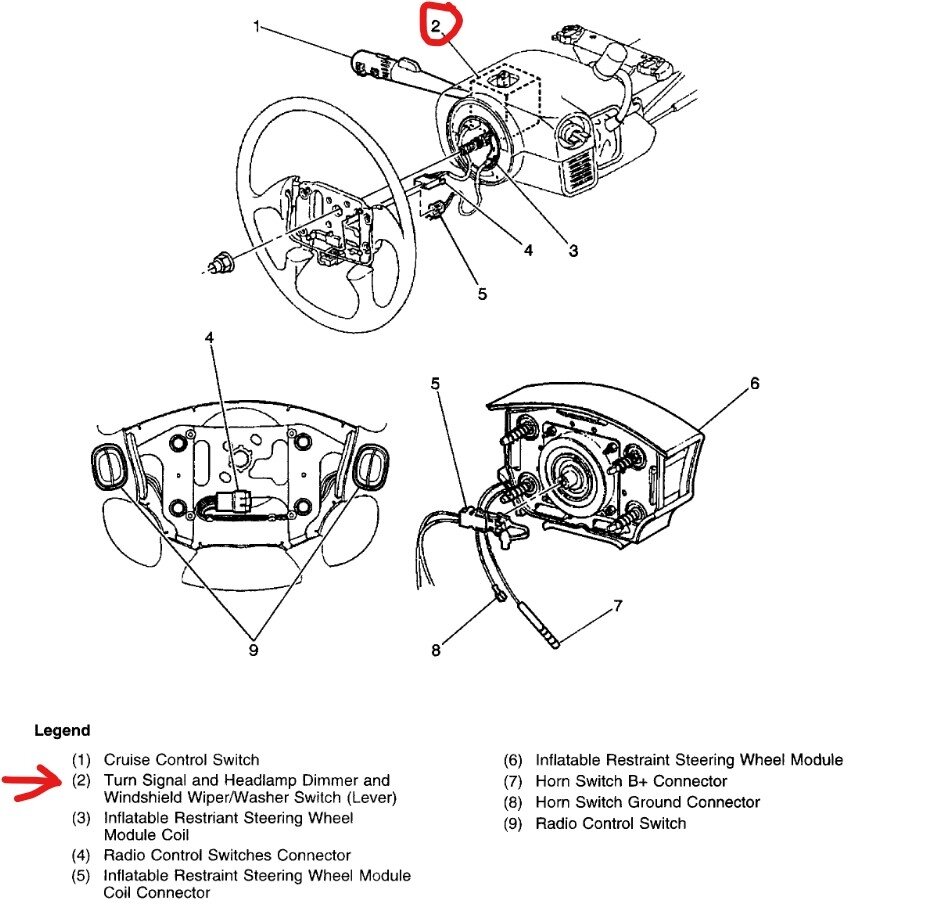 1

2

4

3

5

4

5

6

9

8

7

Legend

(1) Cruise Control Switch
(2) Turn Signal and Headlamp Dimmer and Windshield Wiper/Washer Switch (Lever)
(3) Inflatable Restraint Steering Wheel Module Coil
(4) Radio Control Switches Connector
(5) Inflatable Restraint Steering Wheel Module Coil Connector

(6) Inflatable Restraint Steering Wheel Module
(7) Horn Switch B+ Connector
(8) Horn Switch Ground Connector
(9) Radio Control Switch