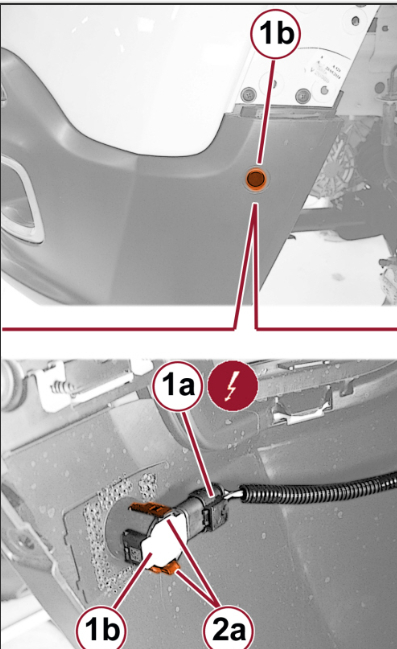 1b

1a

1b

2a