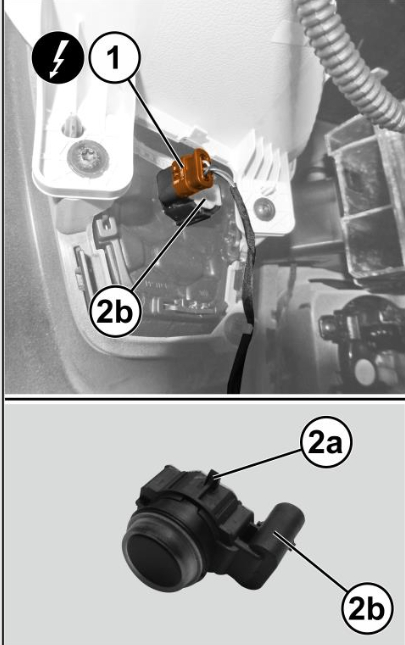 1

2b

2a

2b