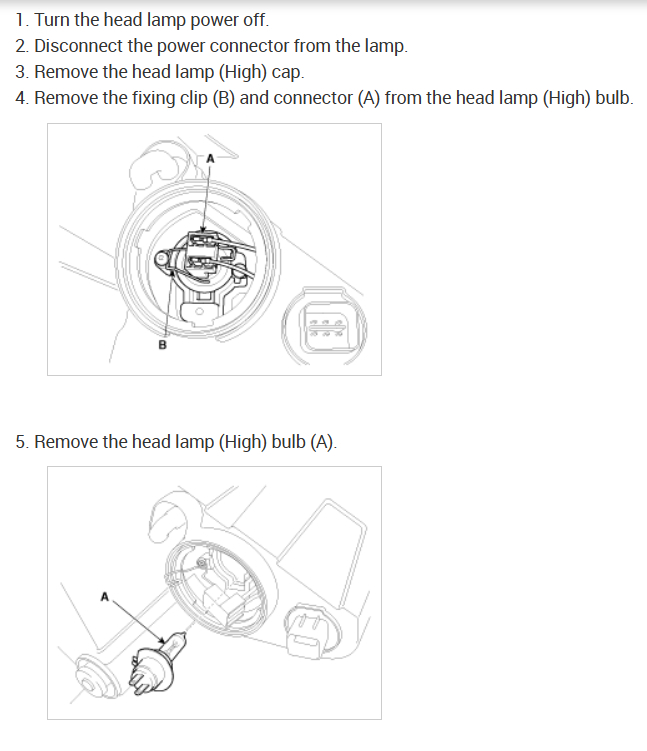 1. Turn the head lamp power off.
2. Disconnect the power connector from the lamp.
3. Remove the head lamp (High) cap.
4. Remove the fixing clip (B) and connector (A) from the head lamp (High) bulb.

A

B

5. Remove the head lamp (High) bulb (A).

A