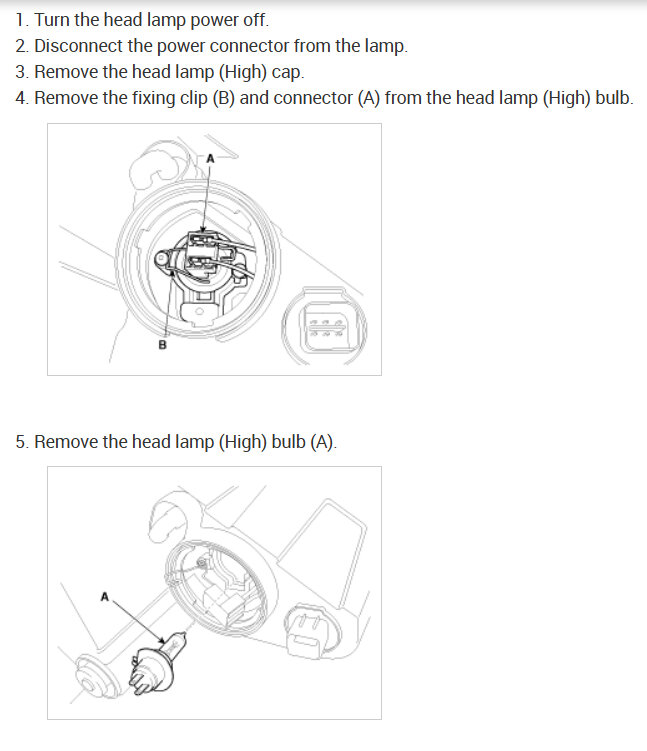 1. Turn the head lamp power off.
2. Disconnect the power connector from the lamp.
3. Remove the head lamp (High) cap.
4. Remove the fixing clip (B) and connector (A) from the head lamp (High) bulb.

A

B

5. Remove the head lamp (High) bulb (A).

A