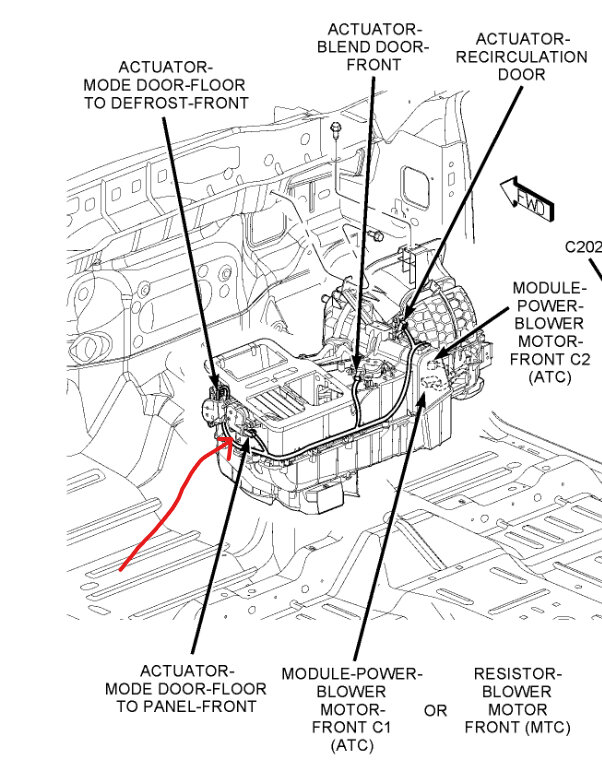 ACTUATOR-
MODE DOOR-FLOOR
TO DEFROST-FRONT

ACTUATOR-
BLEND DOOR-
FRONT

ACTUATOR-
RECIRCULATION
DOOR

FWD

C202

MODULE-
POWER-
BLOWER
MOTOR-
FRONT C2
(ATC)

ACTUATOR-
MODE DOOR-FLOOR
TO PANEL-FRONT

MODULE-POWER-
BLOWER
MOTOR-
FRONT C1
(ATC)

OR

RESISTOR-
BLOWER
MOTOR
FRONT (MTC)