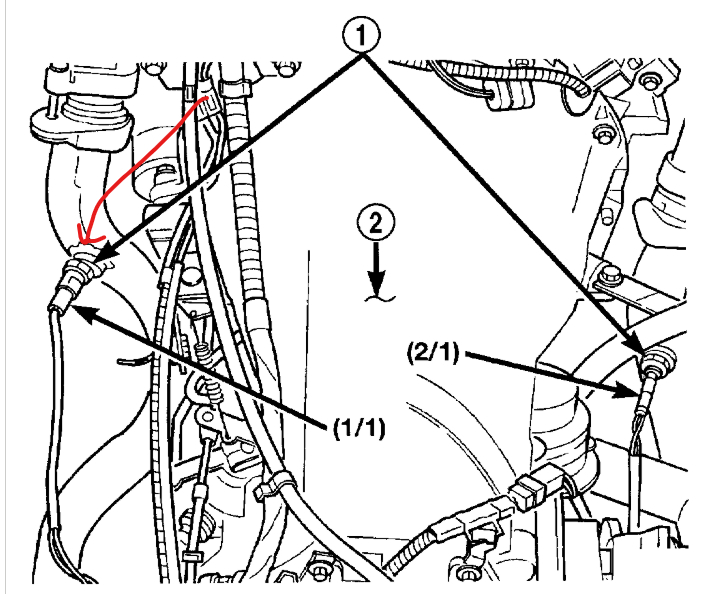 1
2
(2/1)
(1/1)