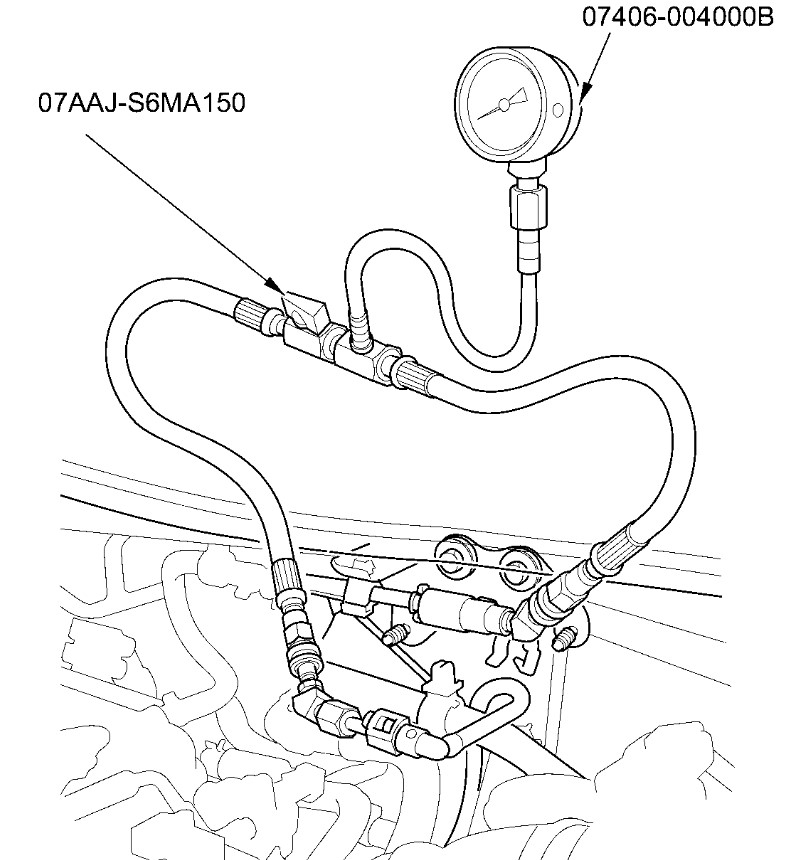 07406-004000B

07AAJ-S6MA150